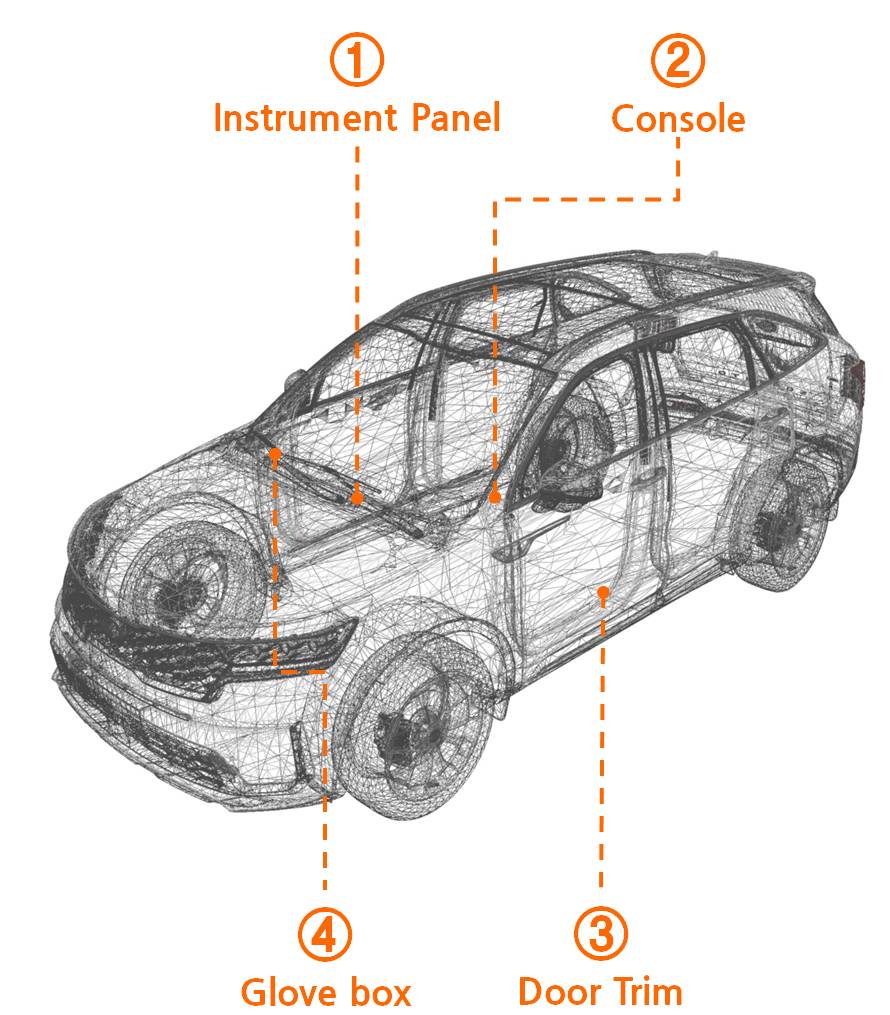 ①
Instrument Panel

②
Console

④
Glove box

③
Door Trim