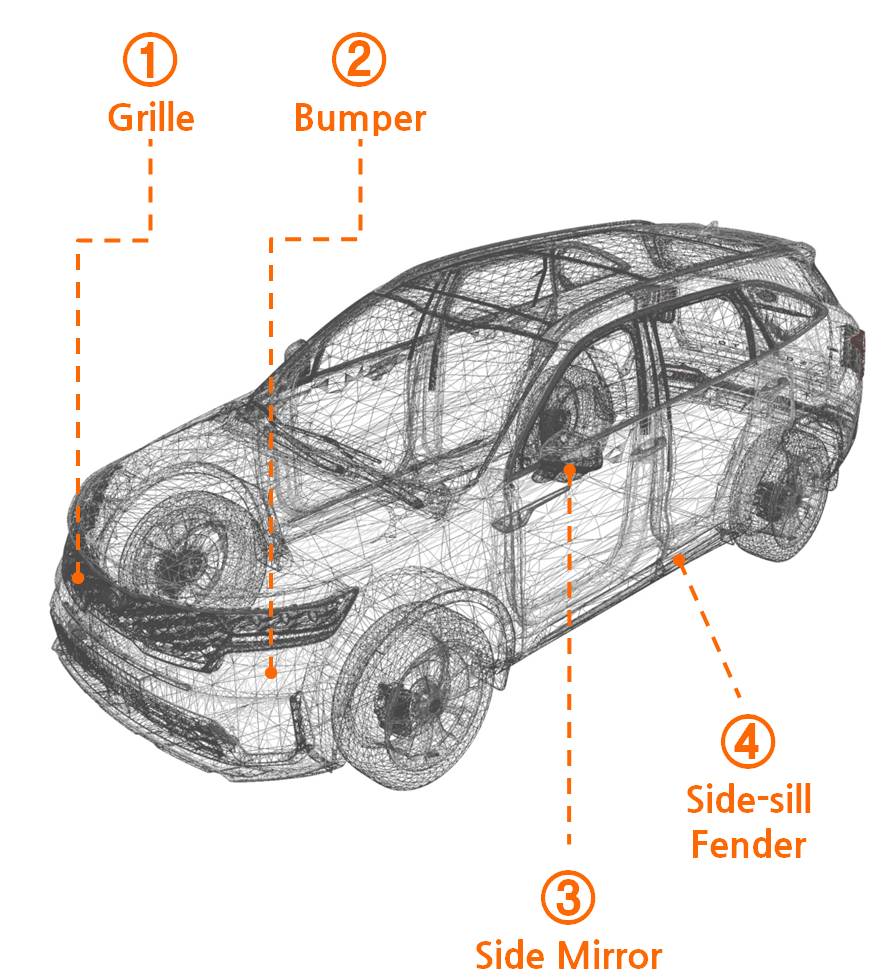 ①
Grille

②
Bumper

④
Side-sill
Fender

③
Side Mirror