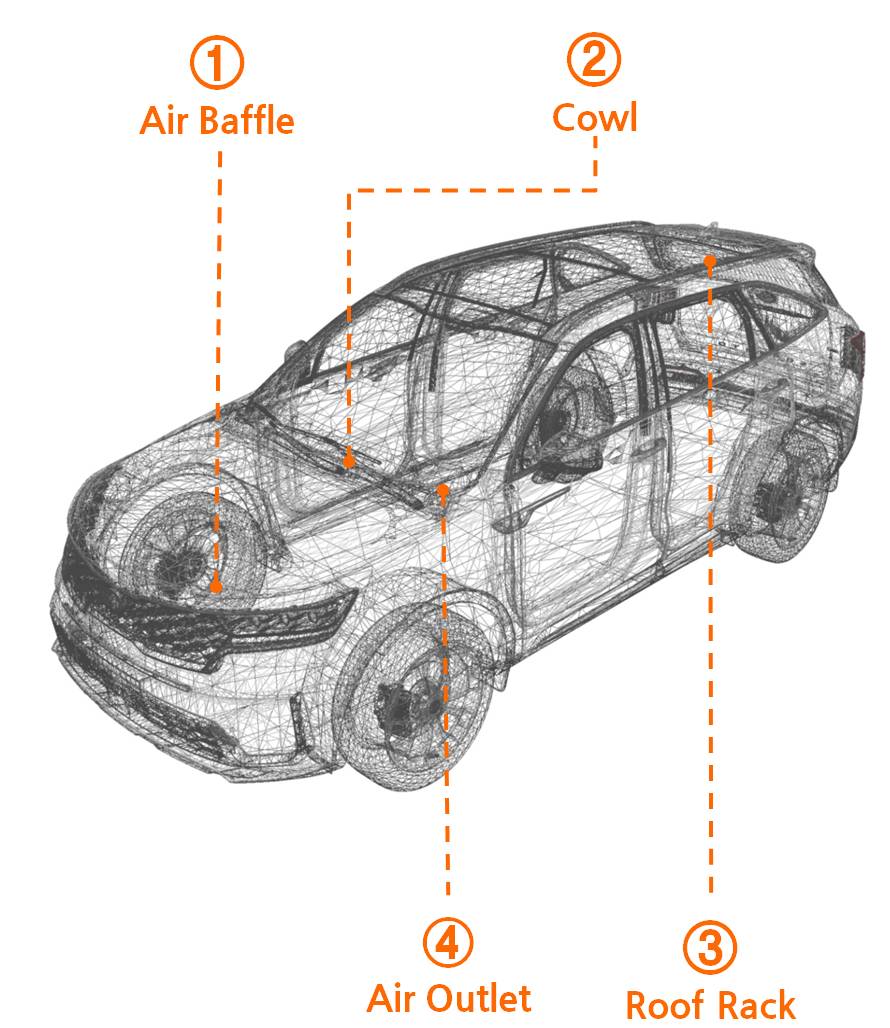 ① Air Baffle

② Cowl

④ Air Outlet

③ Roof Rack